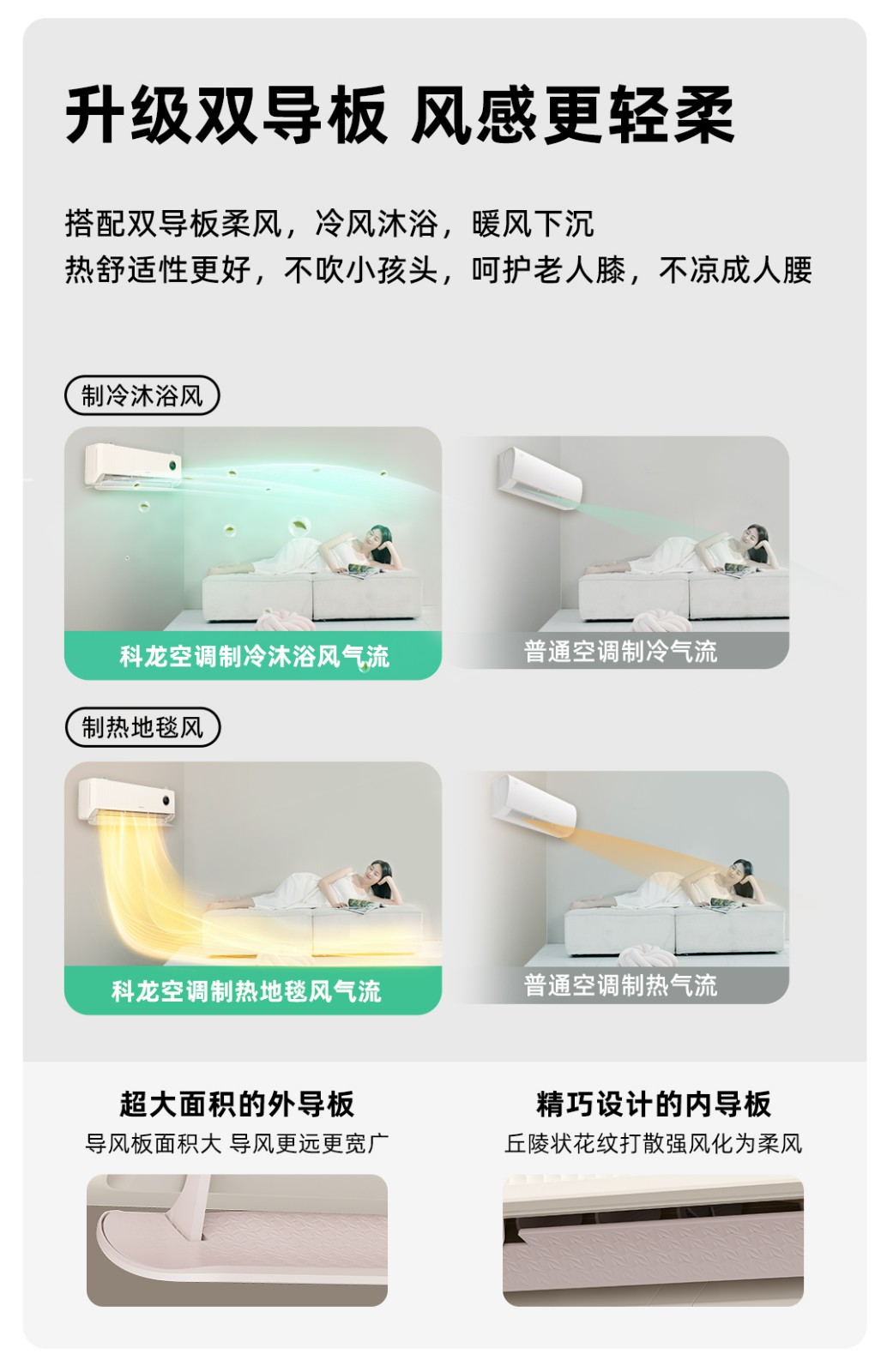 升级双导板 风感更轻柔

搭配双导板柔风，冷风沐浴，暖风下沉
热舒适性更好，不吹小孩头，呵护老人膝，不凉成人腰

制冷沐浴风

科龙空调制冷沐浴风气流

普通空调制冷气流

制热地毯风

科龙空调制热地毯风气流

普通空调制热气流

超大面积的外导板
导风板面积大 导风更远更宽广

精巧设计的内导板
丘陵状花纹打散强风化为柔风